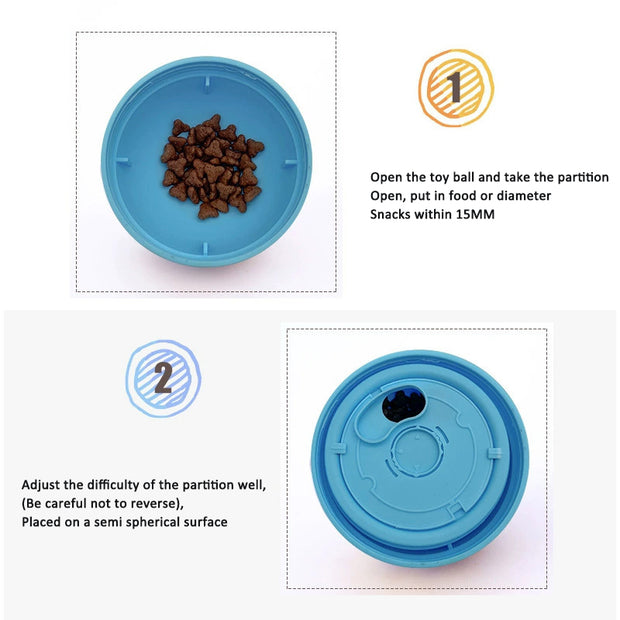 1

Open the toy ball and take the partition
Open, put in food or diameter
Snacks within 15MM

2

Adjust the difficulty of the partition well,
(Be careful not to reverse),
Placed on a semi spherical surface