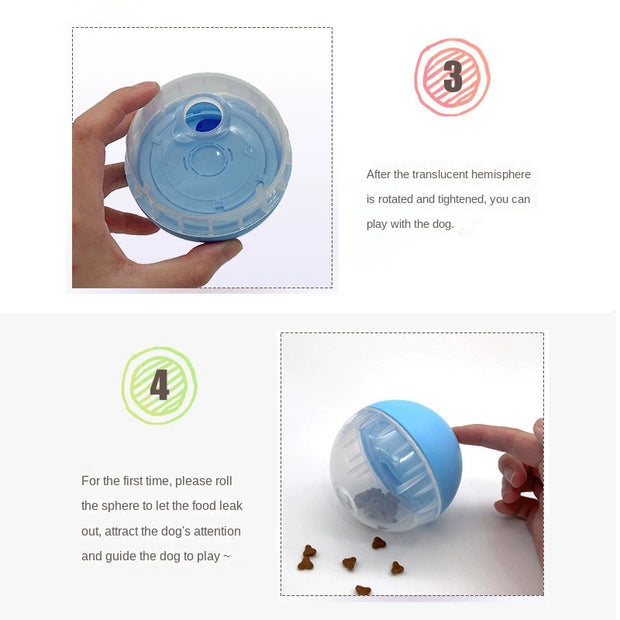 3

After the translucent hemisphere is rotated and tightened, you can play with the dog.

4

For the first time, please roll the sphere to let the food leak out, attract the dog's attention and guide the dog to play ~